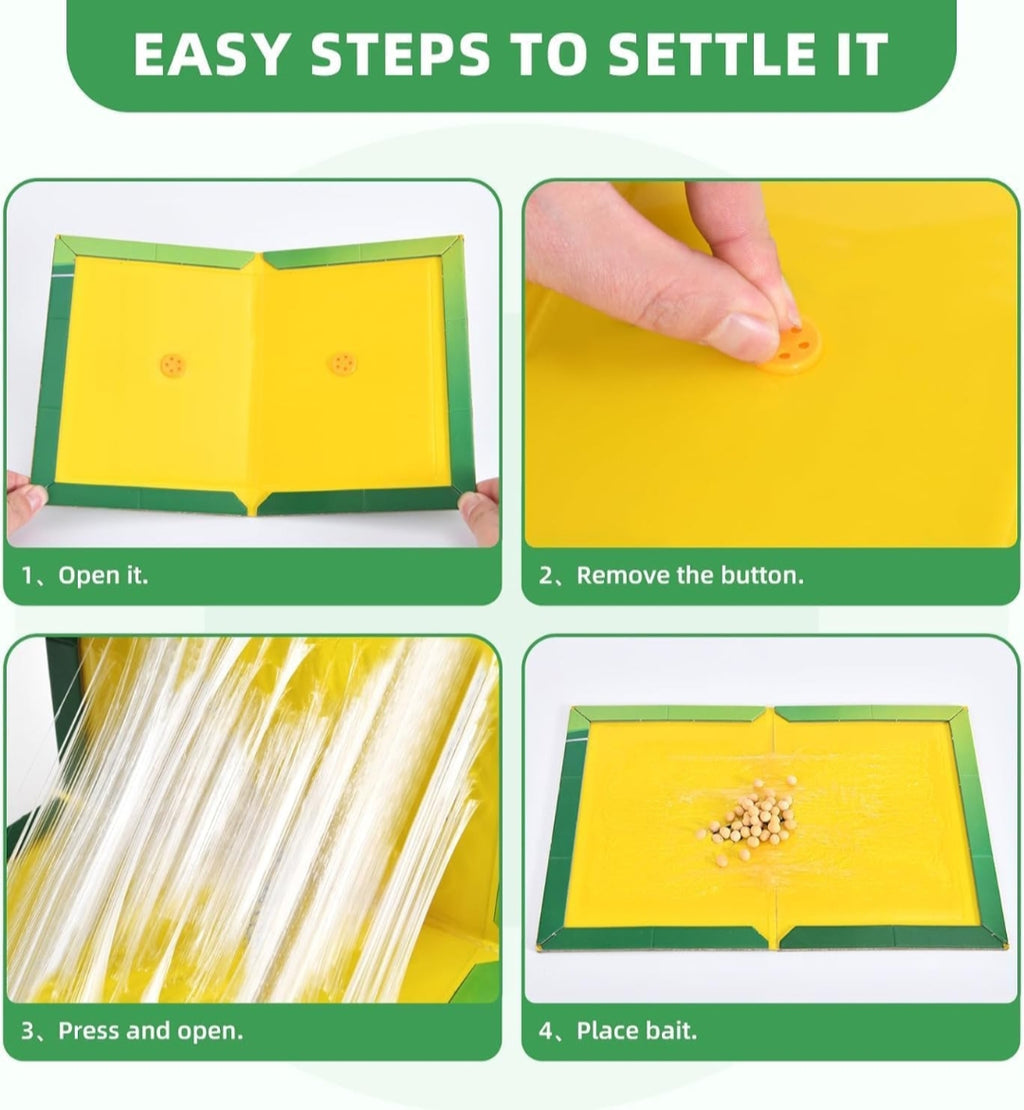 EASY STEPS TO SETTLE IT

1、Open it.

2、Remove the button.

3、Press and open.

4、Place bait.