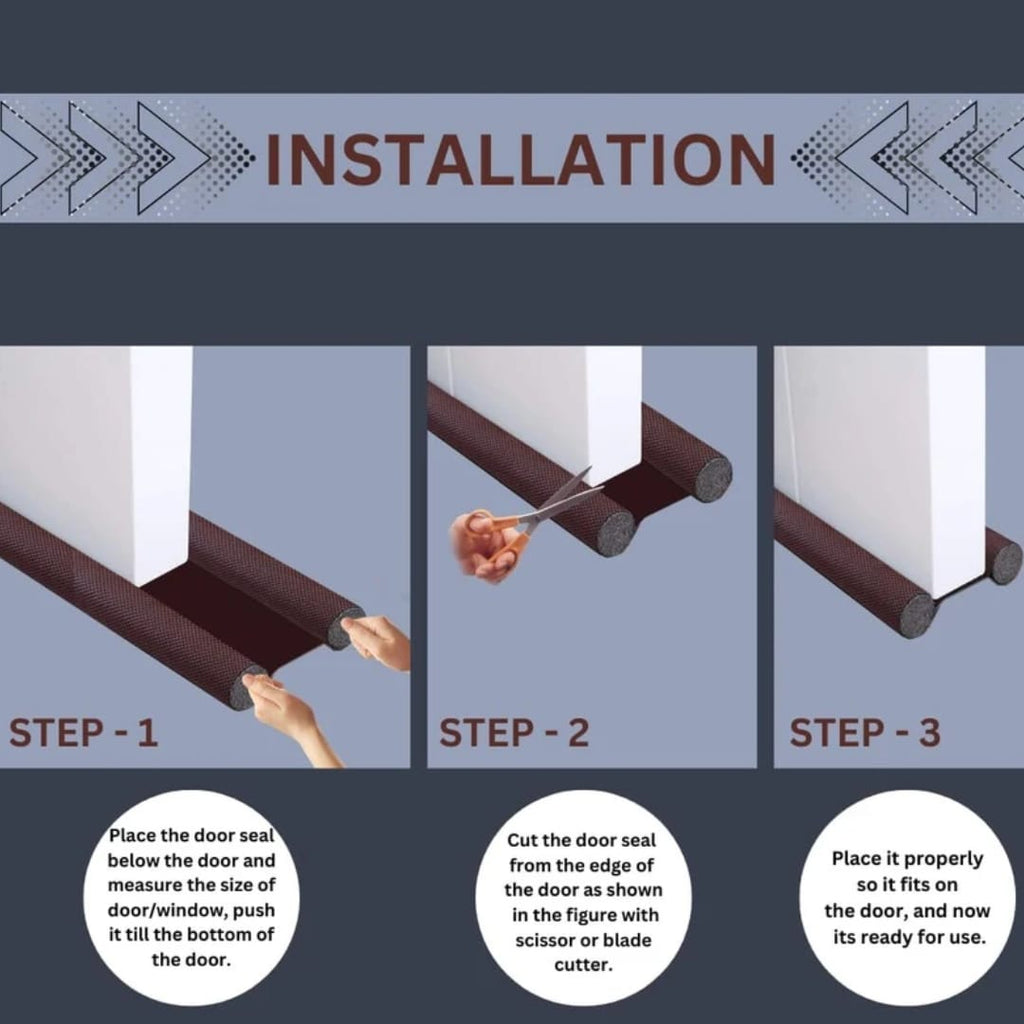 INSTALLATION

STEP - 1

STEP - 2

STEP - 3

Place the door seal below the door and measure the size of door/window, push it till the bottom of the door.

Cut the door seal from the edge of the door as shown in the figure with scissor or blade cutter.

Place it properly so it fits on the door, and now its ready for use.